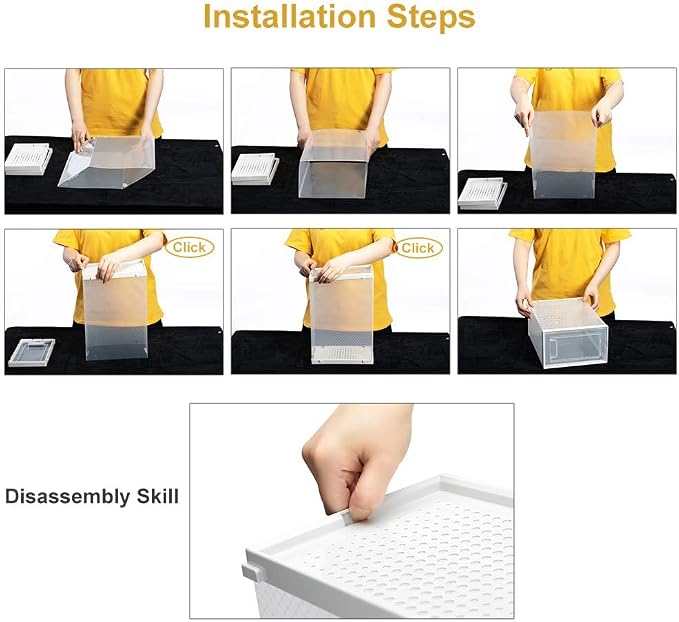 Installation Steps

Click

Click

Disassembly Skill