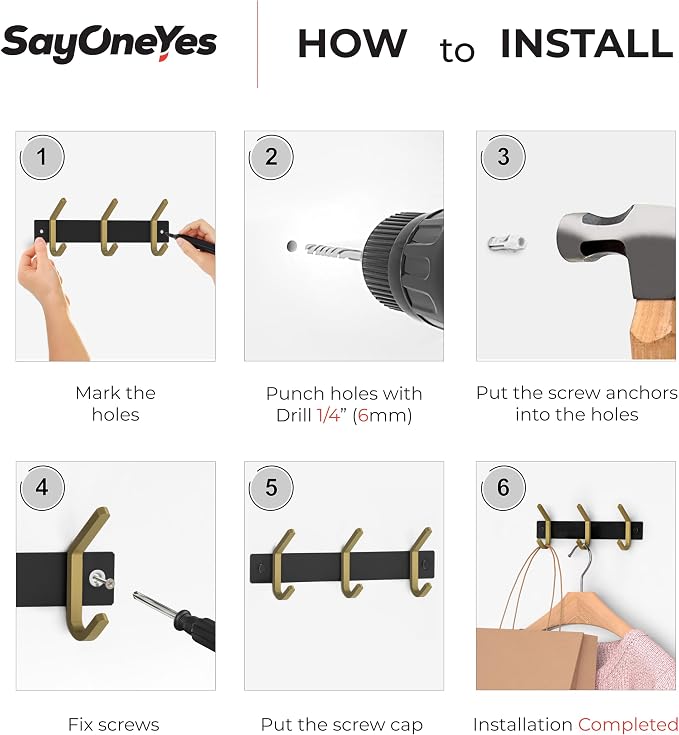 SayOneYes

HOW to INSTALL

1

Mark the holes

2

Punch holes with Drill 1/4" (6mm)

3

Put the screw anchors into the holes

4

Fix screws

5

Put the screw cap

6

Installation Completed