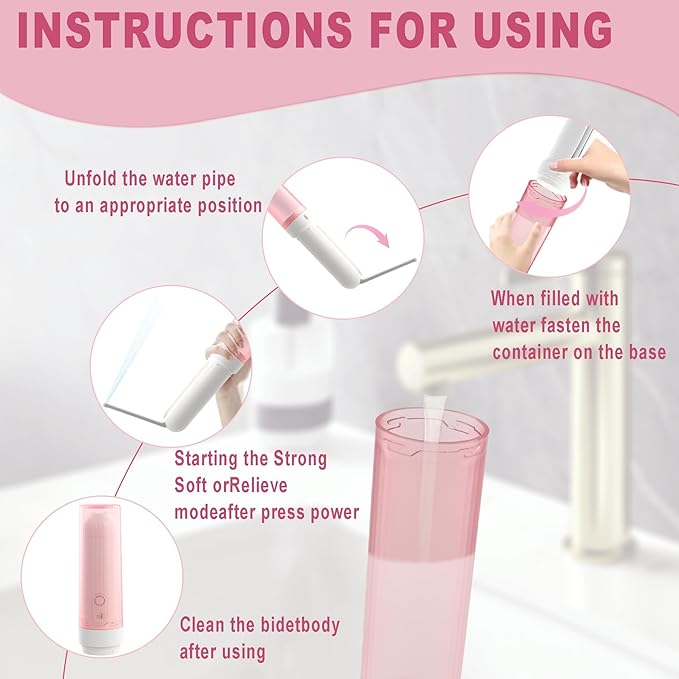 INSTRUCTIONS FOR USING

Unfold the water pipe to an appropriate position

When filled with water fasten the container on the base

Starting the Strong Soft orRelieve modeafter press power

Clean the bidetbody after using