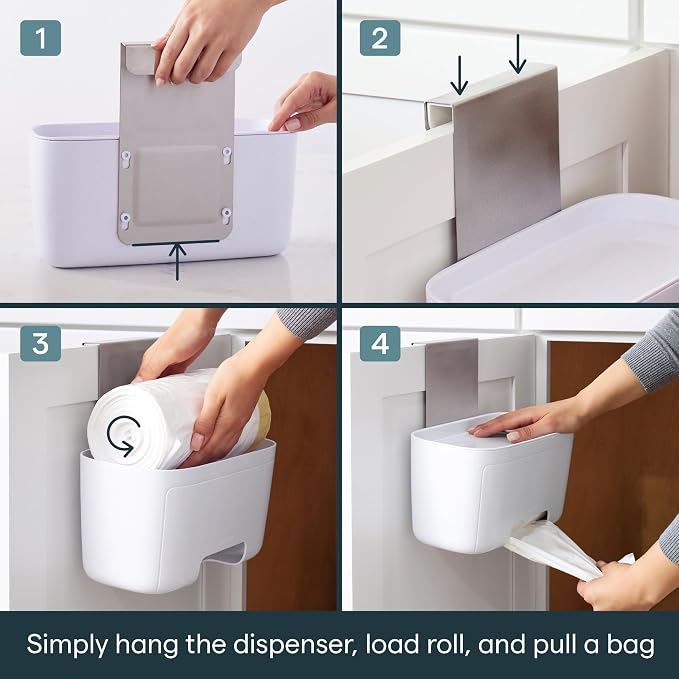 1

2

3

4

Simply hang the dispenser, load roll, and pull a bag