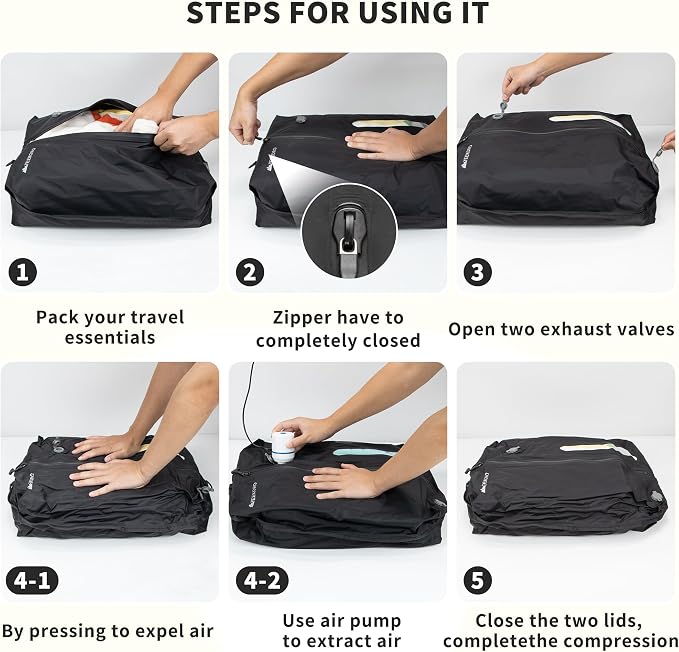 STEPS FOR USING IT

1
Pack your travel essentials

2
Zipper have to completely closed

3
Open two exhaust valves

4-1
By pressing to expel air

4-2
Use air pump to extract air

5
Close the two lids, completethe compression