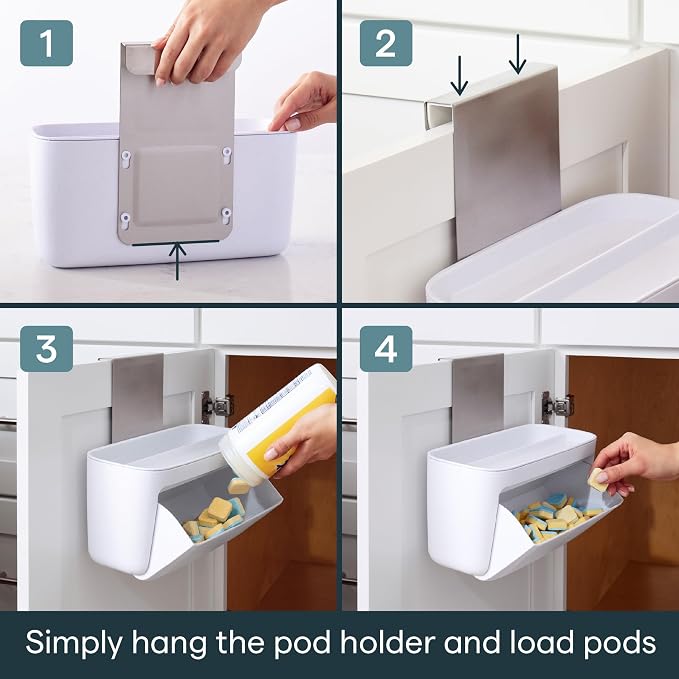 1

2

3

4

Simply hang the pod holder and load pods